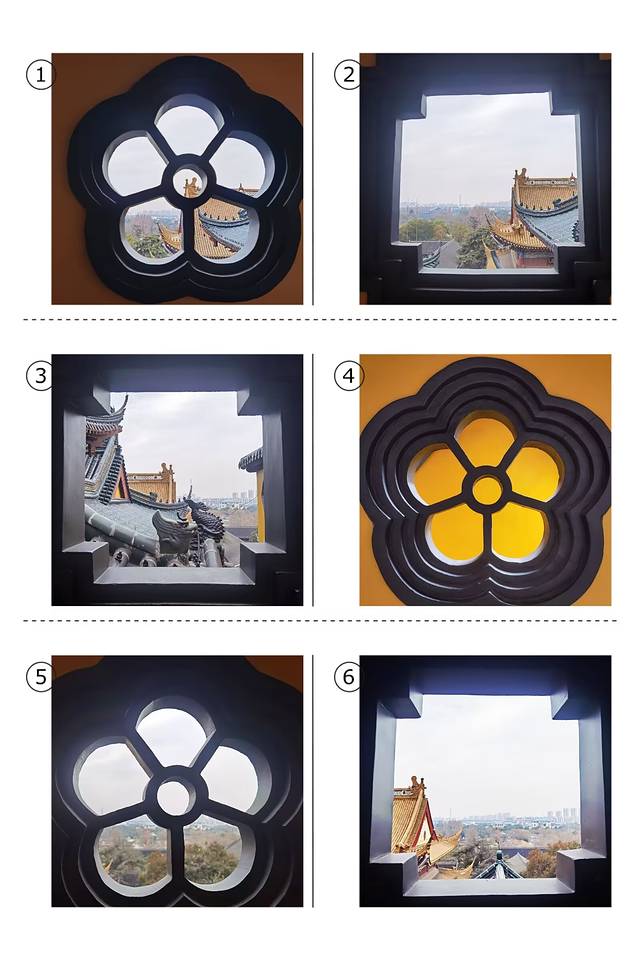 ①

②

③

④

⑤

⑥