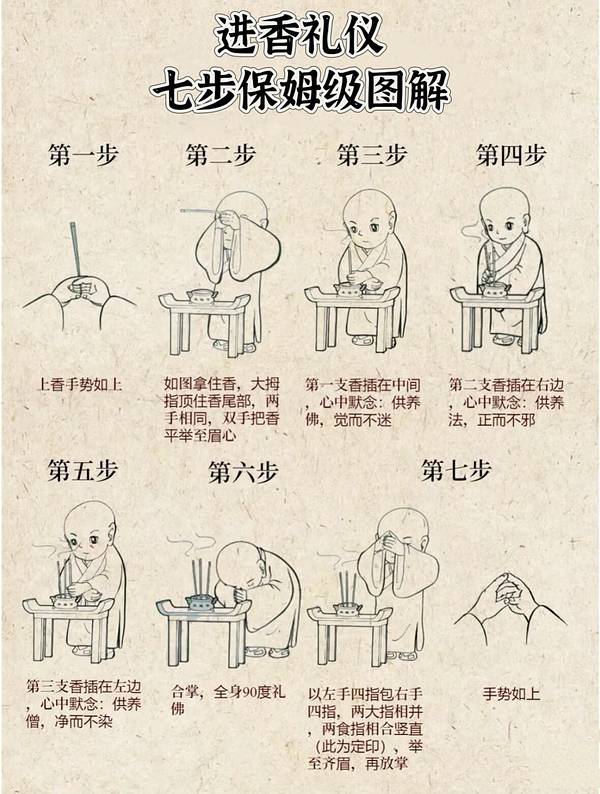 进香礼仪
七步保姆级图解

第一步

上香手势如上

第二步

如图拿住香，大拇指顶住香尾部，两手相同，双手把香平举至眉心

第三步

第一支香插在中间，心中默念：供养佛，觉而不迷

第四步

第二支香插在右边，心中默念：供养法，正而不邪

第五步

第三支香插在左边，心中默念：供养僧，净而不染

第六步

合掌，全身90度礼佛

第七步

以左手四指包右手四指，两大指相并，两食指相合竖直（此为定印），举至齐眉，再放掌

手势如上