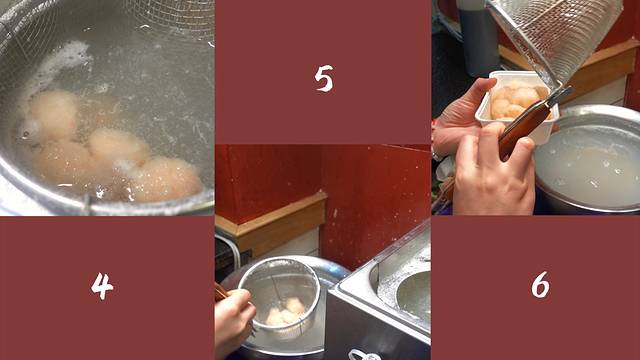 5

4

6