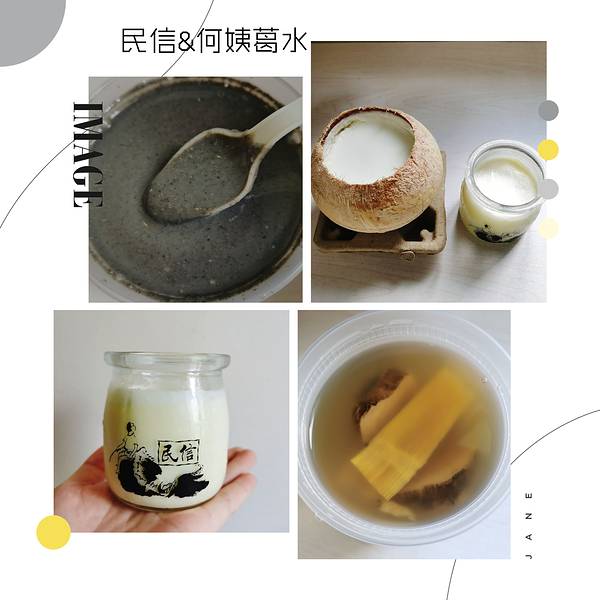 民信&何姨葛水

IMAGE

民信

JANE